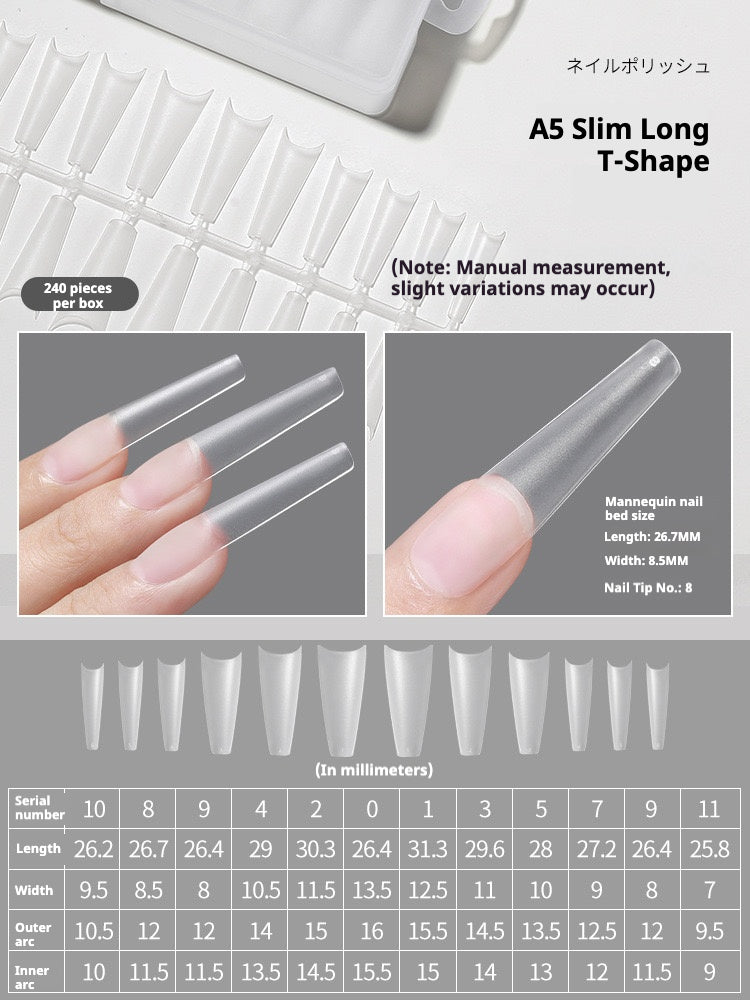 ネイルポリッシュ

A5 Slim Long T-Shape

(Note: Manual measurement, slight variations may occur)

240 pieces per box

Mannequin nail bed size

Length: 26.7MM

Width: 8.5MM

Nail Tip No.: 8

(In millimeters)

| Serial number | 10 | 8 | 9 | 4 | 2 | 0 | 1 | 3 | 5 | 7 | 9 | 11 |
|---|---|---|---|---|---|---|---|---|---|---|---|---|
| Length | 26.2 | 26.7 | 26.4 | 29 | 30.3 | 26.4 | 31.3 | 29.6 | 28 | 27.2 | 26.4 | 25.8 |
| Width | 9.5 | 8.5 | 8 | 10.5 | 11.5 | 13.5 | 12.5 | 11 | 10 | 9 | 8 | 7 |
| Outer arc | 10.5 | 12 | 12 | 14 | 15 | 16 | 15.5 | 14.5 | 13.5 | 12.5 | 12 | 9.5 |
| Inner arc | 10 | 11.5 | 11.5 | 13.5 | 14.5 | 15.5 | 15 | 14 | 13 | 12 | 11.5 | 9 |